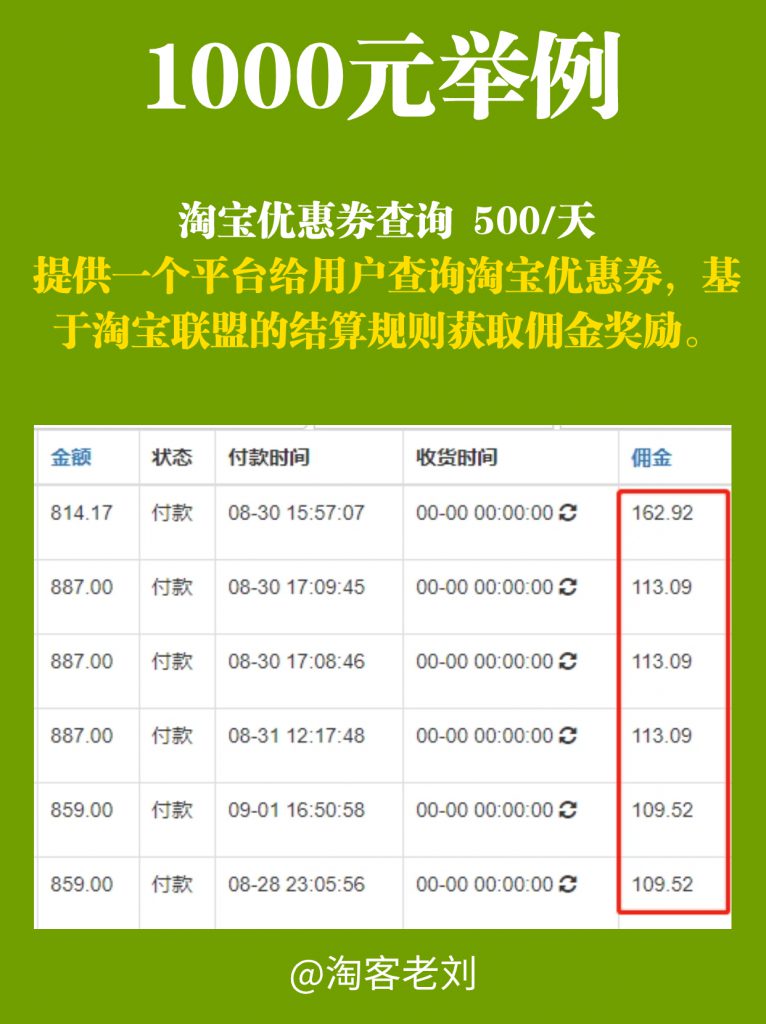 1000元举例

淘宝优惠券查询 500/天
提供一个平台给用户查询淘宝优惠券，基于淘宝联盟的结算规则获取佣金奖励。

| 金额 | 状态 | 付款时间 | 收货时间 | 佣金 |
|---|---|---|---|---|
| 814.17 | 付款 | 08-30 15:57:07 | 00-00 00:00:00 | 162.92 |
| 887.00 | 付款 | 08-30 17:09:45 | 00-00 00:00:00 | 113.09 |
| 887.00 | 付款 | 08-30 17:08:46 | 00-00 00:00:00 | 113.09 |
| 887.00 | 付款 | 08-31 12:17:48 | 00-00 00:00:00 | 113.09 |
| 859.00 | 付款 | 09-01 16:50:58 | 00-00 00:00:00 | 109.52 |
| 859.00 | 付款 | 08-28 23:05:56 | 00-00 00:00:00 | 109.52 |

@淘客老刘